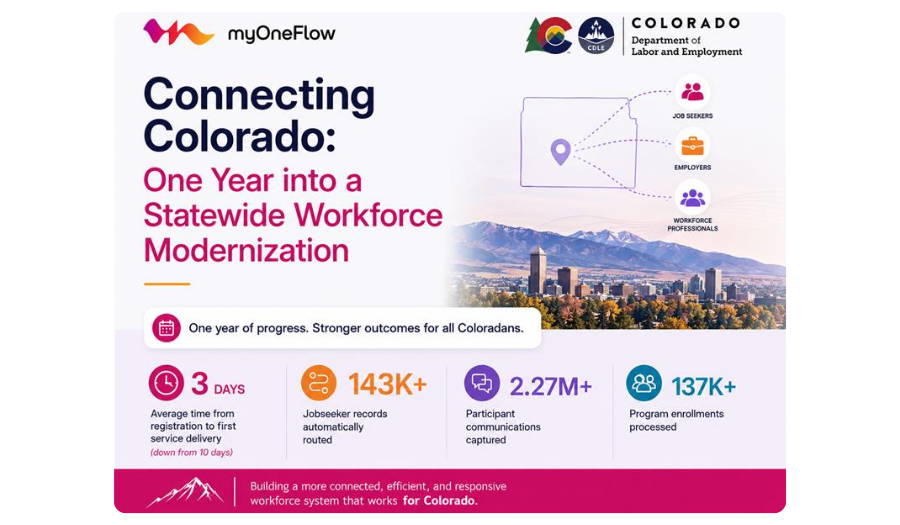 myOneFlow

CDLE

COLORADO
Department of
Labor and Employment

Connecting Colorado:

One Year into a Statewide Workforce Modernization

JOB SEEKERS

EMPLOYERS

WORKFORCE PROFESSIONALS

One year of progress. Stronger outcomes for all Coloradans.

3 DAYS
Average time from registration to first service delivery
(down from 10 days)

143K+
Jobseeker records automatically routed

2.27M+
Participant communications captured

137K+
Program enrollments processed

Building a more connected, efficient, and responsive workforce system that works for Colorado.